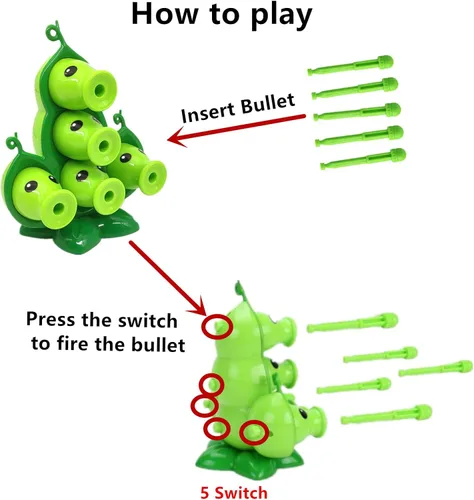 How to play

Insert Bullet

Press the switch
to fire the bullet

5 Switch