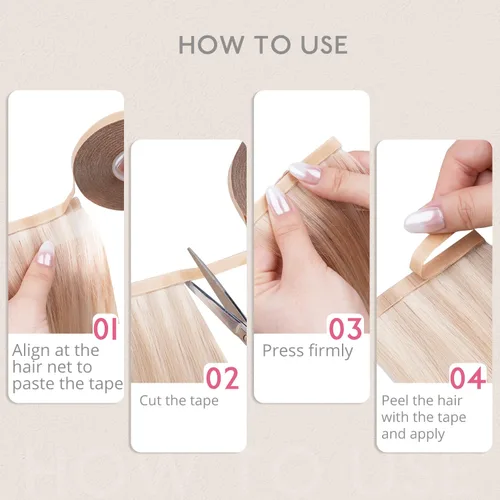 HOW TO USE

01
Align at the hair net to paste the tape

02
Cut the tape

03
Press firmly

04
Peel the hair with the tape and apply