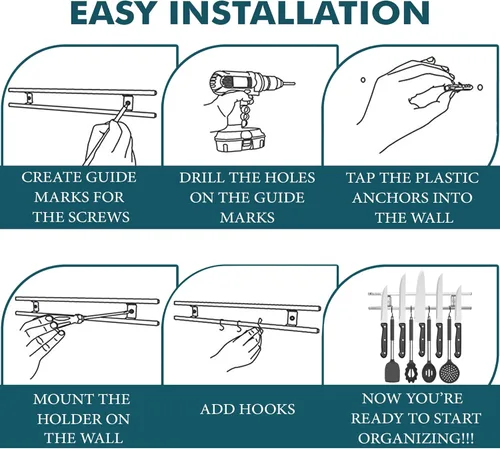 EASY INSTALLATION

CREATE GUIDE MARKS FOR THE SCREWS

DRILL THE HOLES ON THE GUIDE MARKS

TAP THE PLASTIC ANCHORS INTO THE WALL

MOUNT THE HOLDER ON THE WALL

ADD HOOKS

NOW YOU'RE READY TO START ORGANIZING!!!