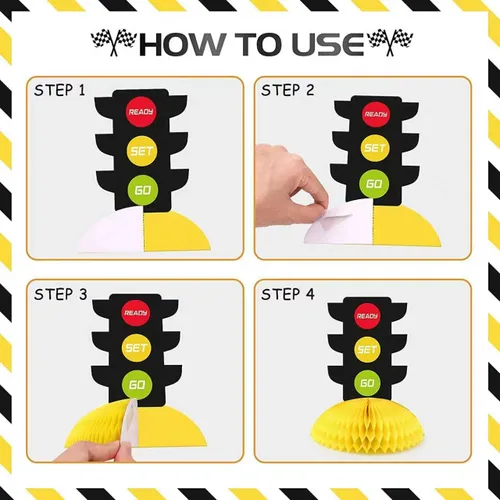 HOW TO USE

STEP 1

READY

SET

GO

STEP 2

READY

SET

GO

STEP 3

READY

SET

GO

STEP 4

READY

SET

GO