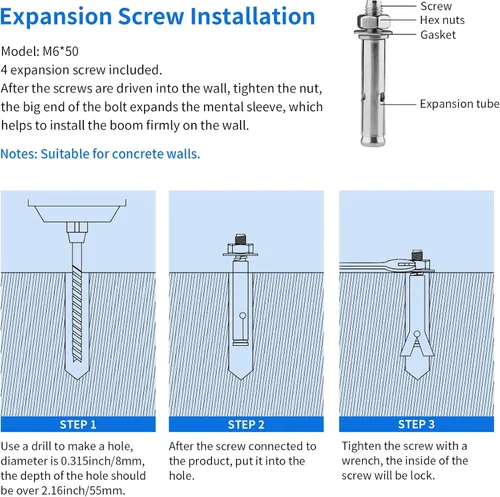 Expansion Screw Installation

Model: M6*50
4 expansion screw included.
After the screws are driven into the wall, tighten the nut, the big end of the bolt expands the mental sleeve, which helps to install the boom firmly on the wall.

Notes: Suitable for concrete walls.

Screw
Hex nuts
Gasket
Expansion tube

STEP 1
Use a drill to make a hole, diameter is 0.315inch/8mm, the depth of the hole should be over 2.16inch/55mm.

STEP 2
After the screw connected to the product, put it into the hole.

STEP 3
Tighten the screw with a wrench, the inside of the screw will be lock.