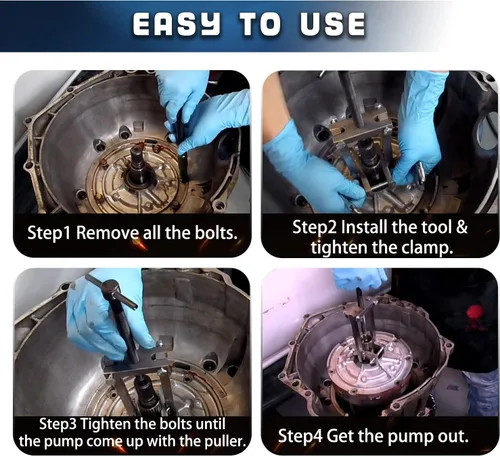 EASY TO USE

Step1 Remove all the bolts.

Step2 Install the tool & tighten the clamp.

Step3 Tighten the bolts until the pump come up with the puller.

Step4 Get the pump out.