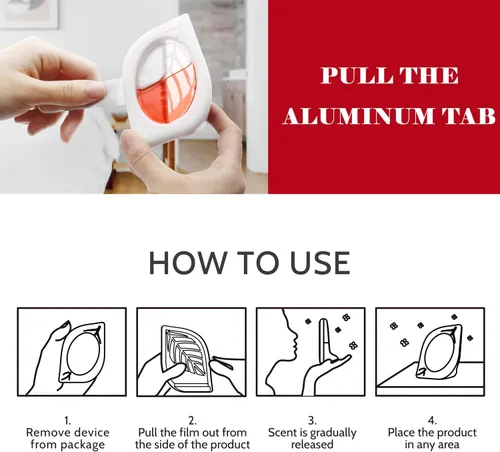 PULL THE ALUMINUM TAB

HOW TO USE

1.
Remove device from package

2.
Pull the film out from the side of the product

3.
Scent is gradually released

4.
Place the product in any area