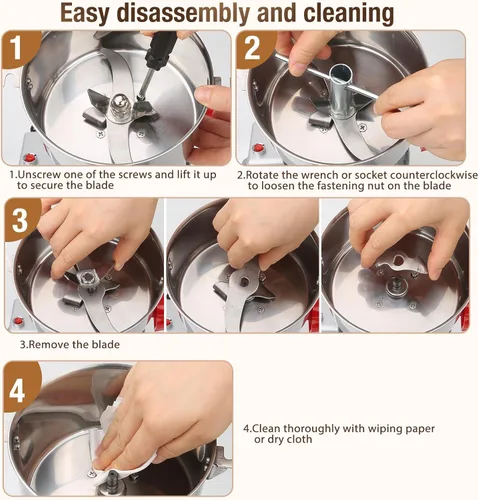 Easy disassembly and cleaning

1

2

1.Unscrew one of the screws and lift it up to secure the blade

2.Rotate the wrench or socket counterclockwise to loosen the fastening nut on the blade

3

3.Remove the blade

4

4.Clean thoroughly with wiping paper or dry cloth