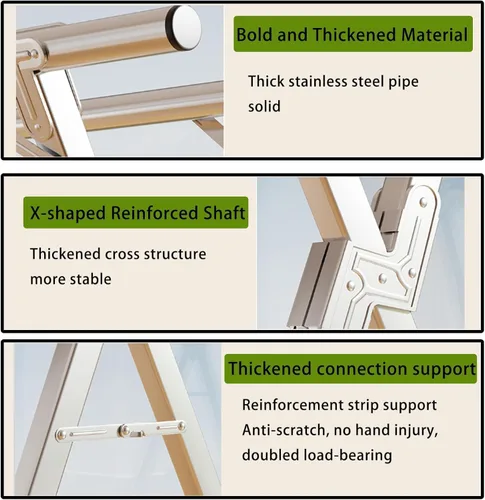 Bold and Thickened Material

Thick stainless steel pipe
solid

X-shaped Reinforced Shaft

Thickened cross structure
more stable

Thickened connection support

Reinforcement strip support
Anti-scratch, no hand injury,
doubled load-bearing