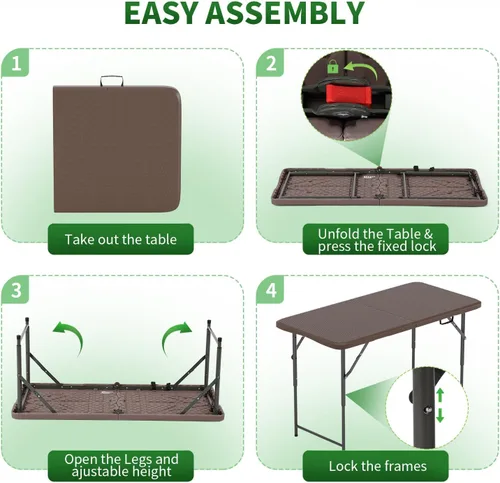 EASY ASSEMBLY

1

Take out the table

2

Unfold the Table & press the fixed lock

3

Open the Legs and ajustable height

4

Lock the frames