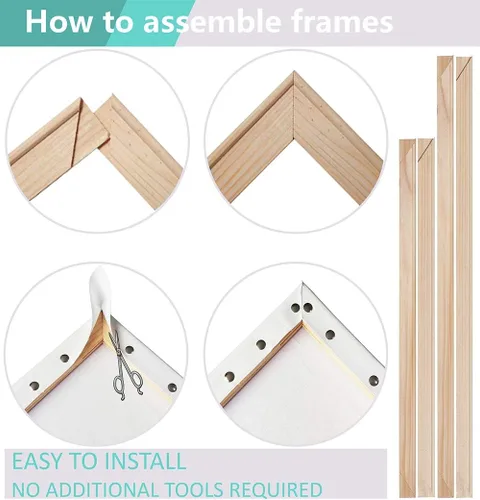 How to assemble frames

EASY TO INSTALL
NO ADDITIONAL TOOLS REQUIRED