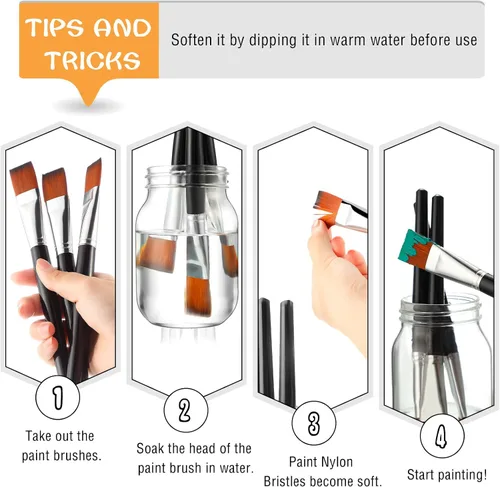 TIPS AND TRICKS

Soften it by dipping it in warm water before use

1

Take out the paint brushes.

2

Soak the head of the paint brush in water.

3

Paint Nylon Bristles become soft.

4

Start painting!