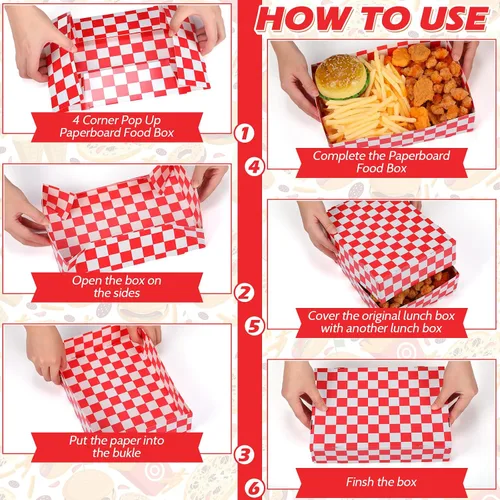 HOW TO USE

4 Corner Pop Up Paperboard Food Box

1

Open the box on the sides

2

Put the paper into the bukle

3

Complete the Paperboard Food Box

4

Cover the original lunch box with another lunch box

5

Finsh the box

6