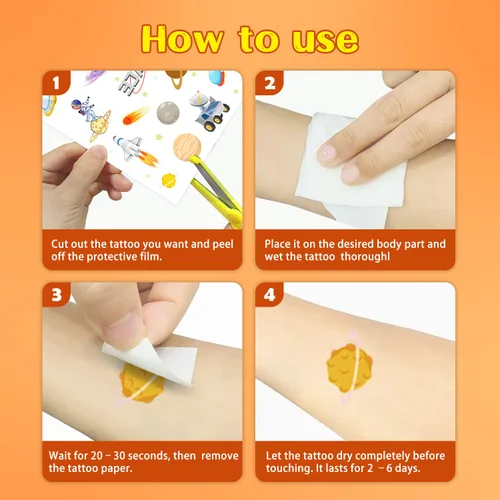 How to use

1

Cut out the tattoo you want and peel off the protective film.

2

Place it on the desired body part and wet the tattoo thoroughl

3

Wait for 20 – 30 seconds, then remove the tattoo paper.

4

Let the tattoo dry completely before touching. It lasts for 2 – 6 days.