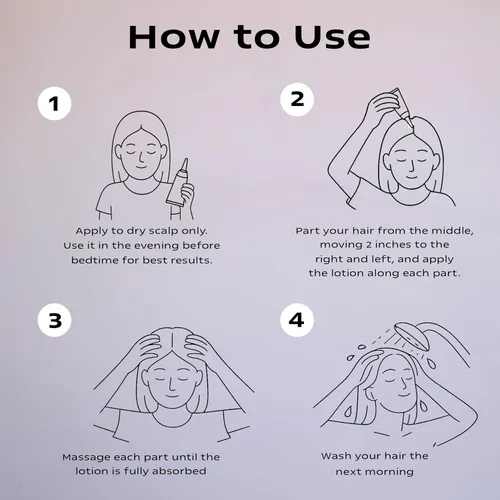 How to Use

1

Apply to dry scalp only. Use it in the evening before bedtime for best results.

2

Part your hair from the middle, moving 2 inches to the right and left, and apply the lotion along each part.

3

Massage each part until the lotion is fully absorbed

4

Wash your hair the next morning