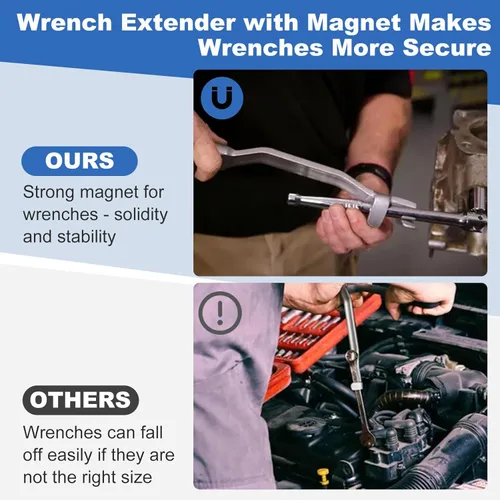 Wrench Extender with Magnet Makes Wrenches More Secure

OURS

Strong magnet for wrenches - solidity and stability

OTHERS

Wrenches can fall off easily if they are not the right size