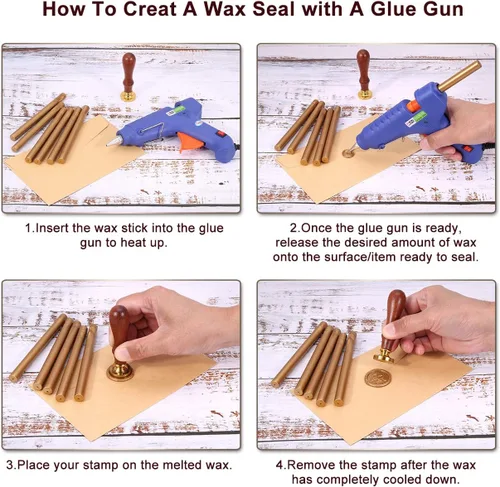 How To Creat A Wax Seal with A Glue Gun

1.Insert the wax stick into the glue gun to heat up.

2.Once the glue gun is ready, release the desired amount of wax onto the surface/item ready to seal.

3.Place your stamp on the melted wax.

4.Remove the stamp after the wax has completely cooled down.