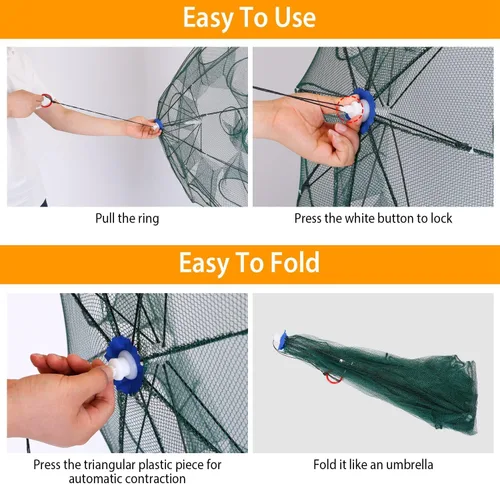 Easy To Use

Pull the ring

Press the white button to lock

Easy To Fold

Press the triangular plastic piece for automatic contraction

Fold it like an umbrella