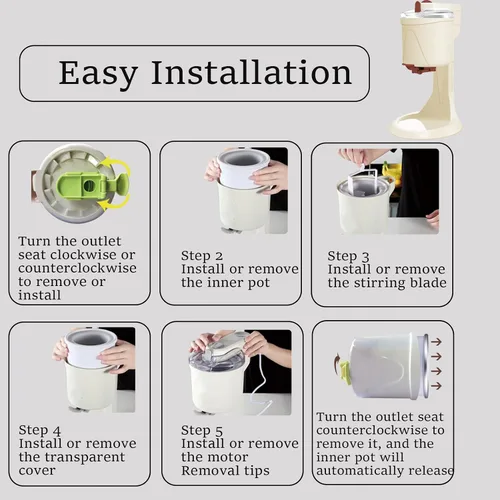 Easy Installation

Turn the outlet seat clockwise or counterclockwise to remove or install

Step 2
Install or remove the inner pot

Step 3
Install or remove the stirring blade

Step 4
Install or remove the transparent cover

Step 5
Install or remove the motor
Removal tips

Turn the outlet seat counterclockwise to remove it, and the inner pot will automatically release