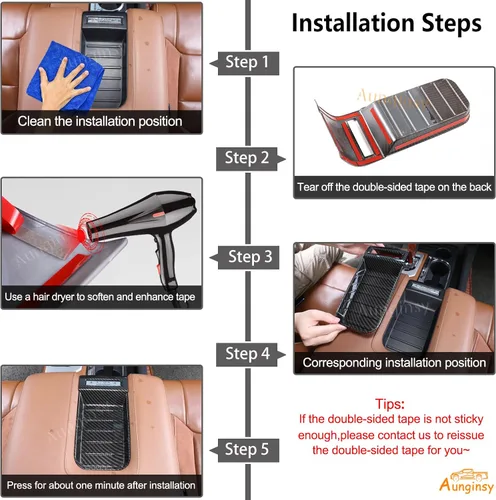 Installation Steps

Step 1

Clean the installation position

Step 2

Aunginsy

Tear off the double-sided tape on the back

Step 3

Aunginsy

Use a hair dryer to soften and enhance tape

Step 4

Aunginsy

Corresponding installation position

Step 5

Aunginsy

Press for about one minute after installation

Tips:
If the double-sided tape is not sticky enough,please contact us to reissue the double-sided tape for you~

Aunginsy