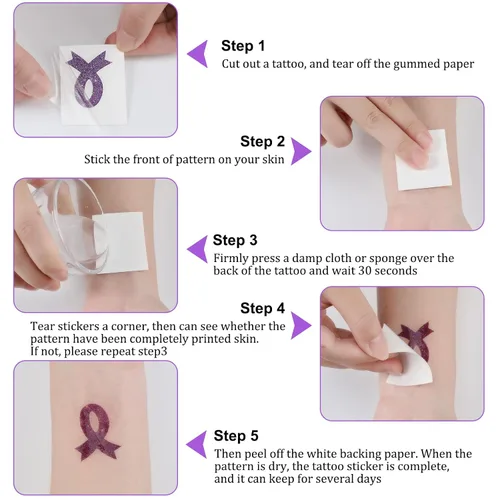 Step 1
Cut out a tattoo, and tear off the gummed paper

Step 2
Stick the front of pattern on your skin

Step 3
Firmly press a damp cloth or sponge over the back of the tattoo and wait 30 seconds

Step 4
Tear stickers a corner, then can see whether the pattern have been completely printed skin.
If not, please repeat step3

Step 5
Then peel off the white backing paper. When the pattern is dry, the tattoo sticker is complete, and it can keep for several days