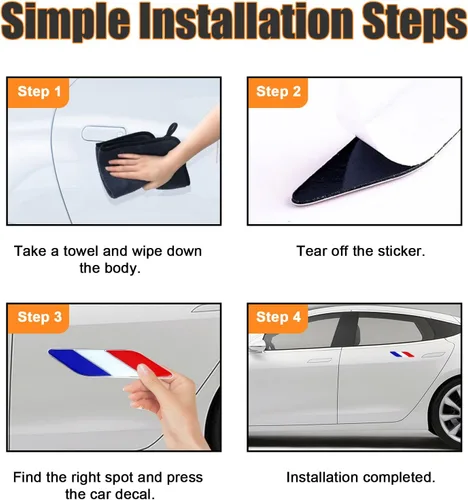 Simple Installation Steps

Step 1

Take a towel and wipe down the body.

Step 2

Tear off the sticker.

Step 3

Find the right spot and press the car decal.

Step 4

Installation completed.