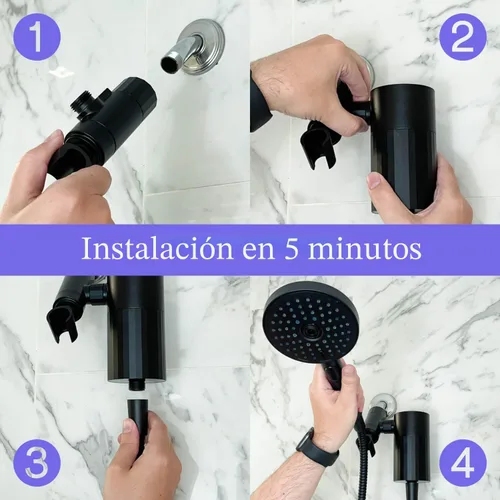 1

2

Instalación en 5 minutos

3

4