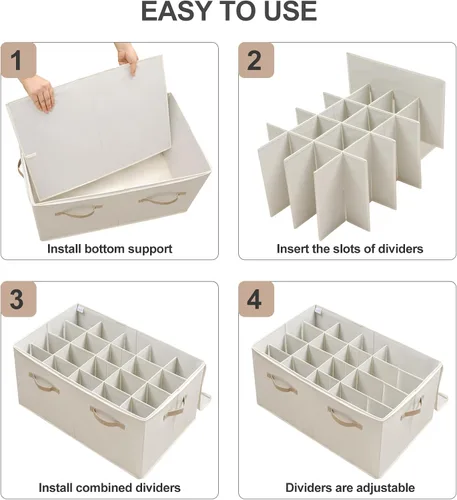 EASY TO USE

1

Install bottom support

2

Insert the slots of dividers

3

Install combined dividers

4

Dividers are adjustable