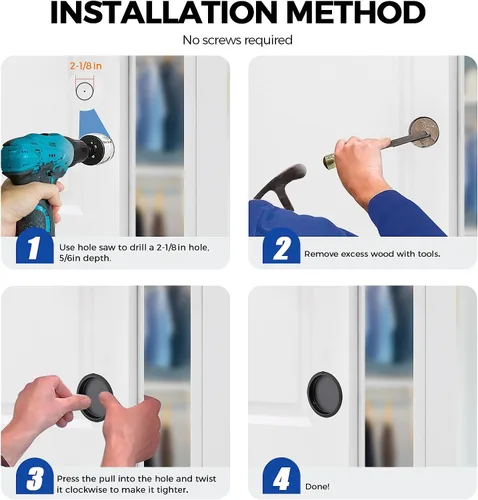 INSTALLATION METHOD

No screws required

2-1/8 in

1 Use hole saw to drill a 2-1/8in hole, 5/6in depth.

2 Remove excess wood with tools.

3 Press the pull into the hole and twist it clockwise to make it tighter.

4 Done!