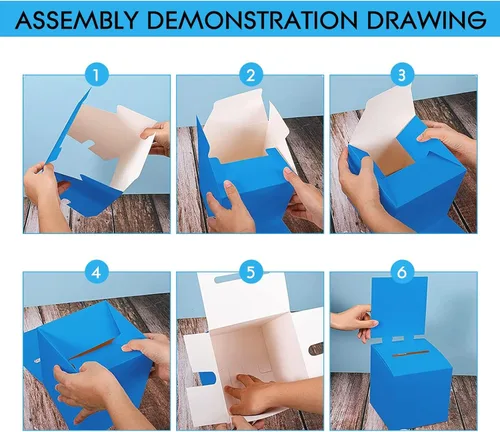 ASSEMBLY DEMONSTRATION DRAWING

1

2

3

4

5

6