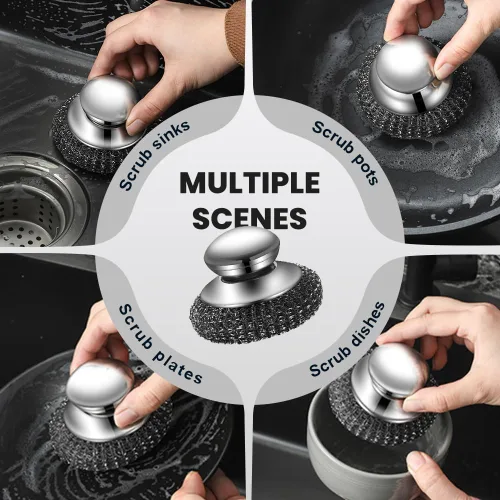 Scrub sinks

Scrub pots

MULTIPLE SCENES

Scrub plates

Scrub dishes