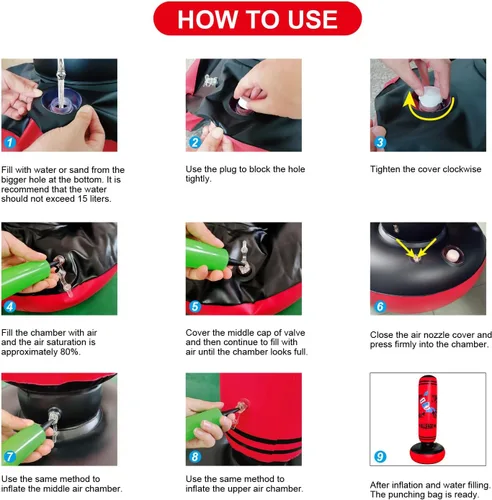 HOW TO USE

1

Fill with water or sand from the bigger hole at the bottom. It is recommend that the water should not exceed 15 liters.

2

Use the plug to block the hole tightly.

3

Tighten the cover clockwise

4

Fill the chamber with air and the air saturation is approximately 80%.

5

Cover the middle cap of valve and then continue to fill with air until the chamber looks full.

6

Close the air nozzle cover and press firmly into the chamber.

7

Use the same method to inflate the middle air chamber.

8

Use the same method to inflate the upper air chamber.

9

After inflation and water filling. The punching bag is ready.