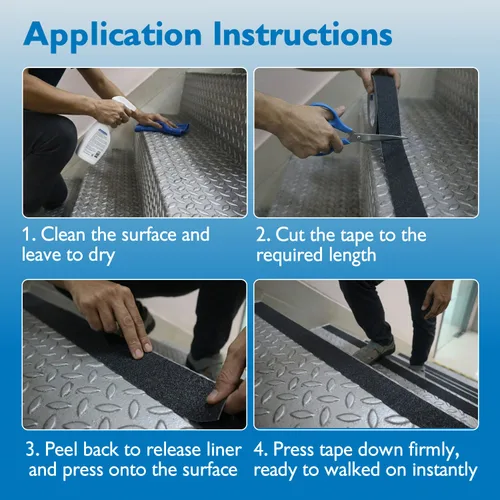 Application Instructions

1. Clean the surface and leave to dry

2. Cut the tape to the required length

3. Peel back to release liner and press onto the surface

4. Press tape down firmly, ready to walked on instantly