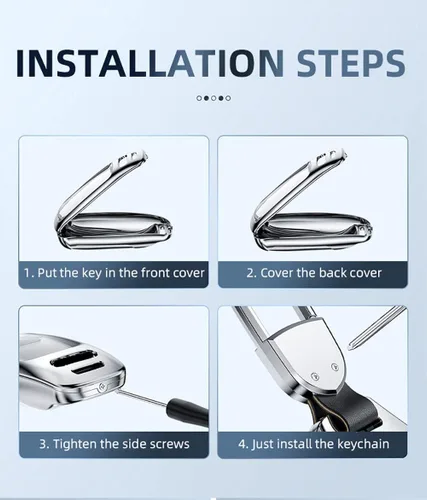 INSTALLATION STEPS

1. Put the key in the front cover

2. Cover the back cover

3. Tighten the side screws

4. Just install the keychain