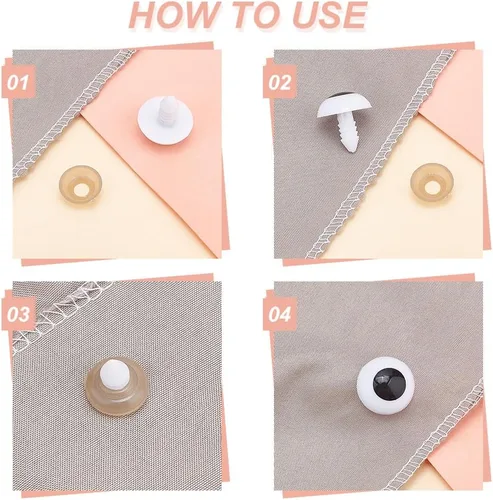 HOW TO USE

01

02

03

04