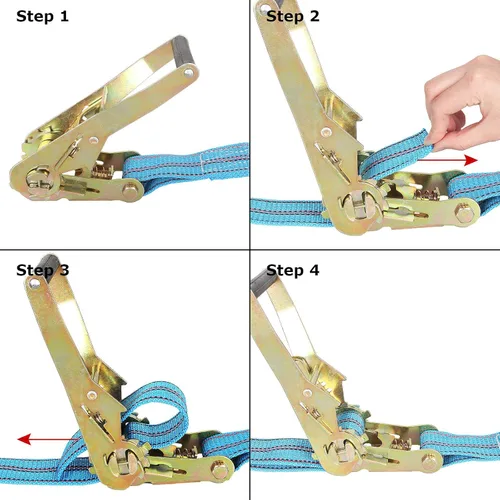 Step 1

Step 2

Step 3

Step 4