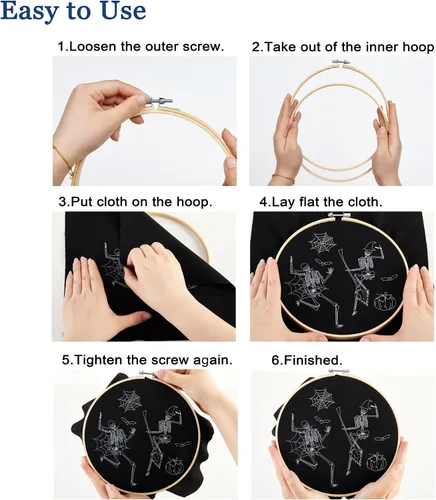 Easy to Use

1.Loosen the outer screw.

2.Take out of the inner hoop

3.Put cloth on the hoop.

4.Lay flat the cloth.

5.Tighten the screw again.

6.Finished.