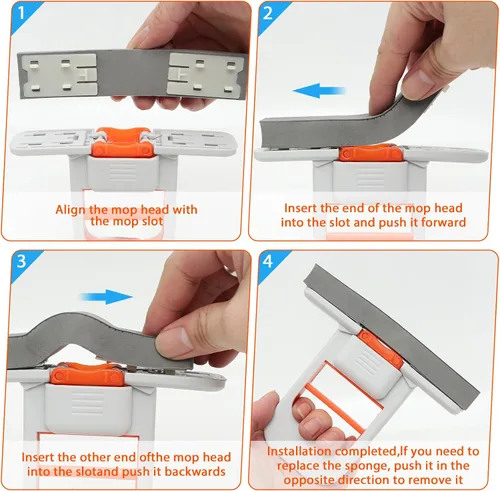 1

Align the mop head with the mop slot

2

Insert the end of the mop head into the slot and push it forward

3

Insert the other end ofthe mop head into the slotand push it backwards

4

Installation completed,If you need to replace the sponge, push it in the opposite direction to remove it