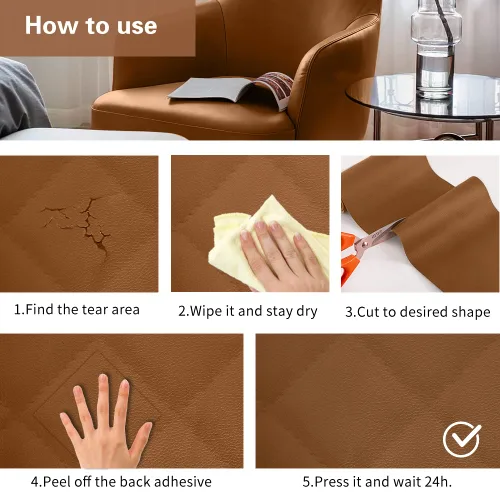 How to use

1.Find the tear area

2.Wipe it and stay dry

3.Cut to desired shape

4.Peel off the back adhesive

5.Press it and wait 24h.