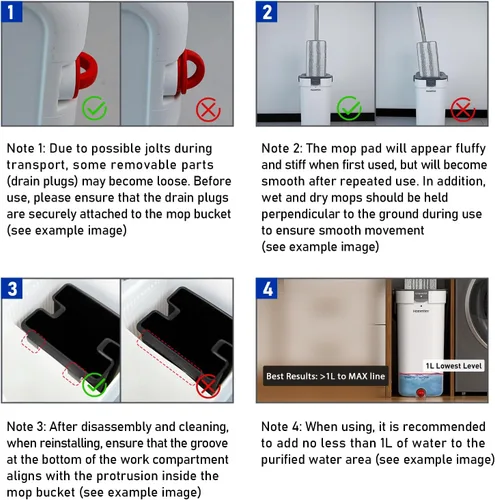 1

Note 1: Due to possible jolts during transport, some removable parts (drain plugs) may become loose. Before use, please ensure that the drain plugs are securely attached to the mop bucket (see example image)

2

Note 2: The mop pad will appear fluffy and stiff when first used, but will become smooth after repeated use. In addition, wet and dry mops should be held perpendicular to the ground during use to ensure smooth movement (see example image)

3

Note 3: After disassembly and cleaning, when reinstalling, ensure that the groove at the bottom of the work compartment aligns with the protrusion inside the mop bucket (see example image)

4

Best Results: >1L to MAX line

1L Lowest Level

Note 4: When using, it is recommended to add no less than 1L of water to the purified water area (see example image)