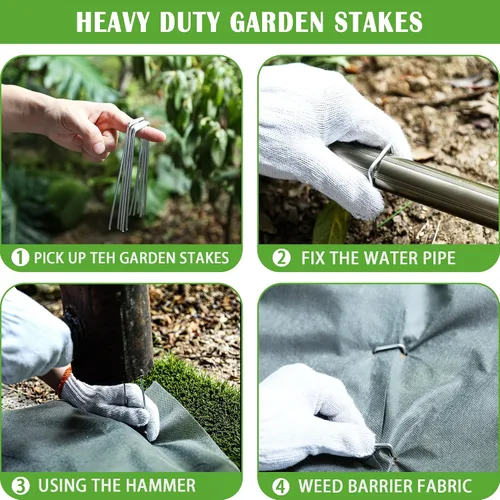 HEAVY DUTY GARDEN STAKES

1 PICK UP TEH GARDEN STAKES

2 FIX THE WATER PIPE

3 USING THE HAMMER

4 WEED BARRIER FABRIC