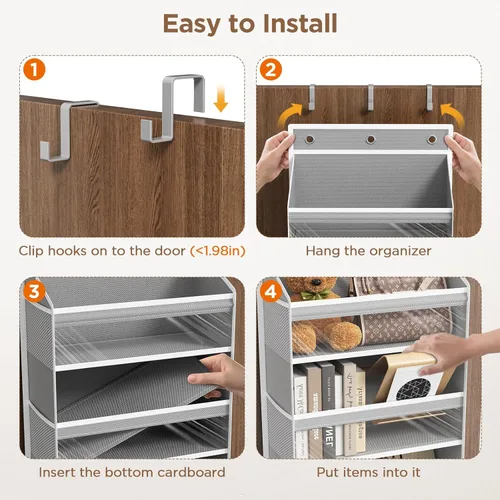 Easy to Install

1

Clip hooks on to the door (<1.98in)

2

Hang the organizer

3

Insert the bottom cardboard

4

Put items into it