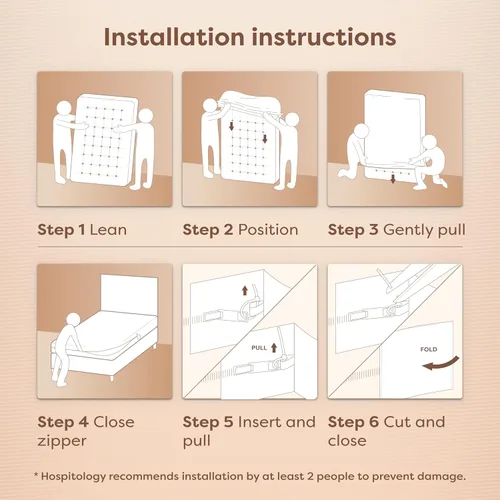 Installation instructions

Step 1 Lean

Step 2 Position

Step 3 Gently pull

Step 4 Close zipper

PULL

Step 5 Insert and pull

FOLD

Step 6 Cut and close

* Hospitology recommends installation by at least 2 people to prevent damage.