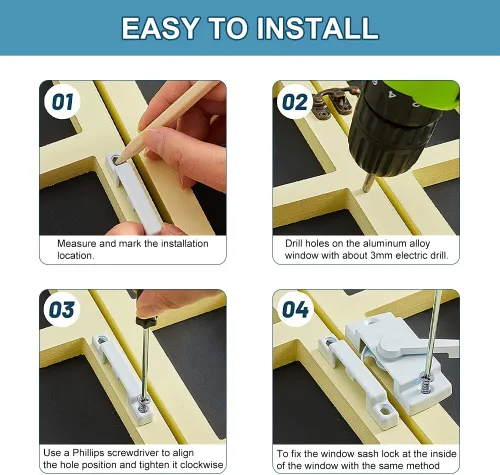 EASY TO INSTALL

01

Measure and mark the installation location.

02

Drill holes on the aluminum alloy window with about 3mm electric drill.

03

Use a Phillips screwdriver to align the hole position and tighten it clockwise

04

To fix the window sash lock at the inside of the window with the same method