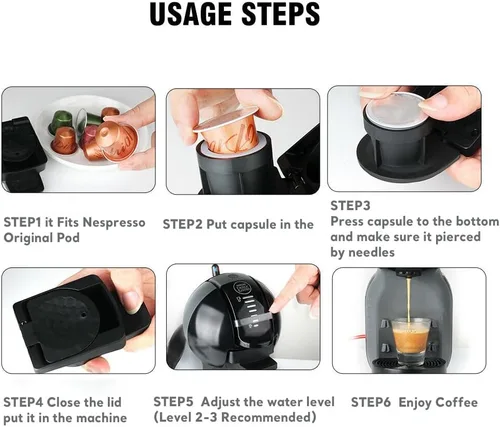 USAGE STEPS

STEP1 it Fits Nespresso Original Pod

STEP2 Put capsule in the

STEP3
Press capsule to the bottom and make sure it pierced by needles

STEP4 Close the lid put it in the machine

STEP5 Adjust the water level (Level 2-3 Recommended)

STEP6 Enjoy Coffee