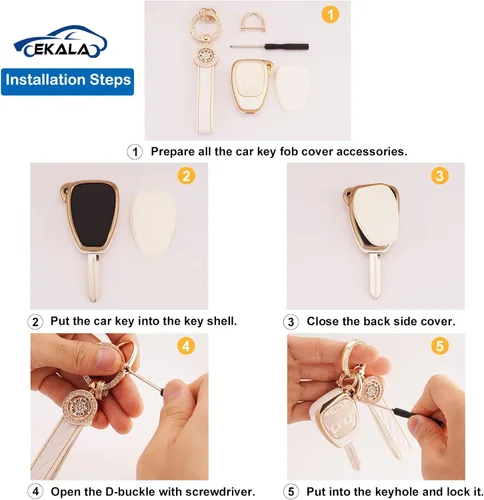 EKALA

Installation Steps

1

1 Prepare all the car key fob cover accessories.

2

3

2 Put the car key into the key shell.

3 Close the back side cover.

4

5

4 Open the D-buckle with screwdriver.

5 Put into the keyhole and lock it.