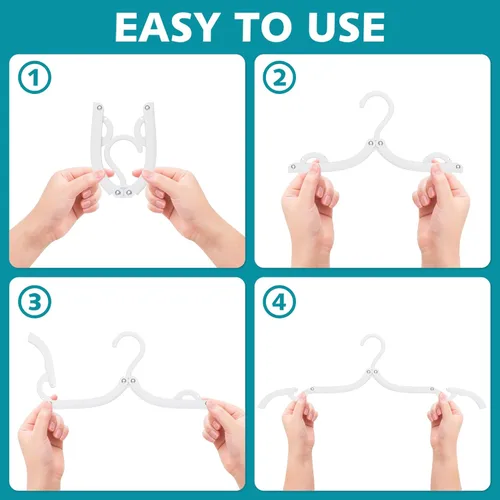 EASY TO USE

1

2

3

4