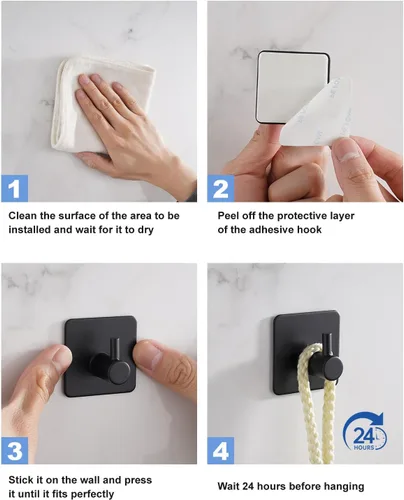 1

Clean the surface of the area to be installed and wait for it to dry

2

Peel off the protective layer of the adhesive hook

3

Stick it on the wall and press it until it fits perfectly

4

24 HOURS

Wait 24 hours before hanging