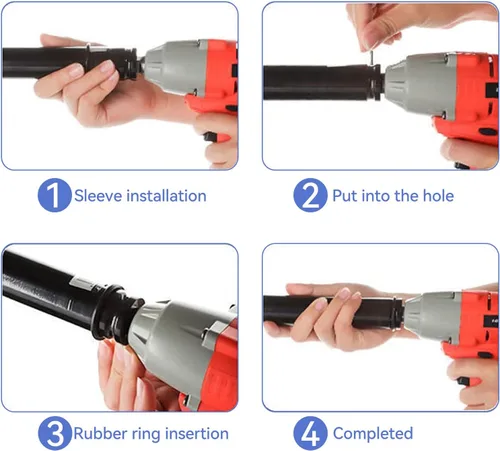 1 Sleeve installation

2 Put into the hole

3 Rubber ring insertion

4 Completed