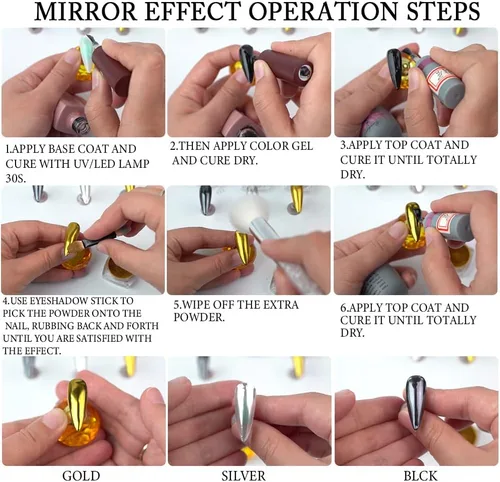 MIRROR EFFECT OPERATION STEPS

1.APPLY BASE COAT AND CURE WITH UV/LED LAMP 30S.

2.THEN APPLY COLOR GEL AND CURE DRY.

3.APPLY TOP COAT AND CURE IT UNTIL TOTALLY DRY.

4.USE EYESHADOW STICK TO PICK THE POWDER ONTO THE NAIL, RUBBING BACK AND FORTH UNTIL YOU ARE SATISFIED WITH THE EFFECT.

5.WIPE OFF THE EXTRA POWDER.

6.APPLY TOP COAT AND CURE IT UNTIL TOTALLY DRY.

GOLD

SILVER

BLCK