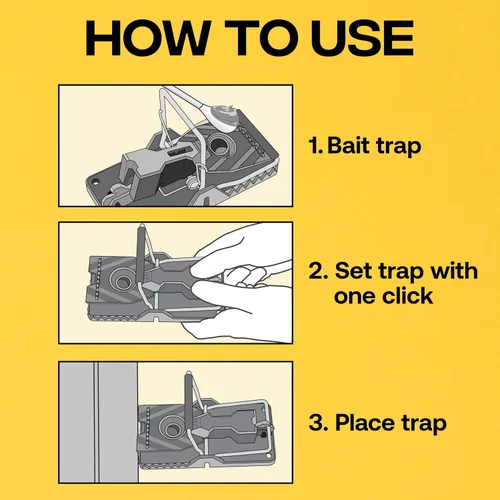 HOW TO USE

1. Bait trap

2. Set trap with one click

3. Place trap