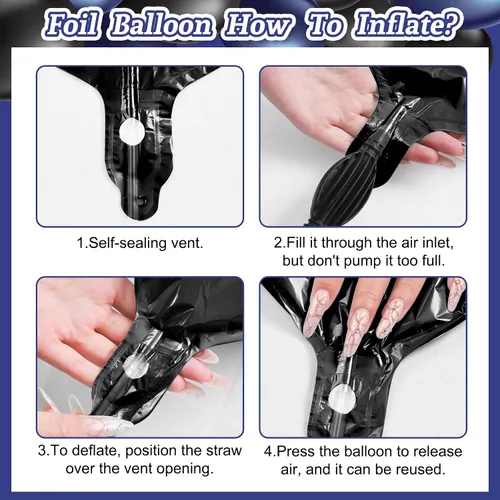 Foil Balloon How To Inflate?

1.Self-sealing vent.

2.Fill it through the air inlet, but don't pump it too full.

3.To deflate, position the straw over the vent opening.

4.Press the balloon to release air, and it can be reused.