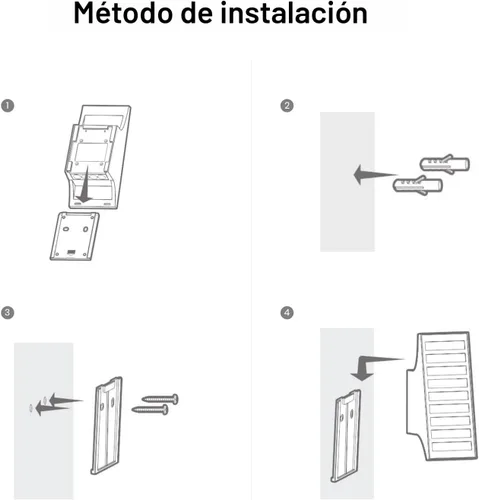 Método de instalación

1

2

3

4