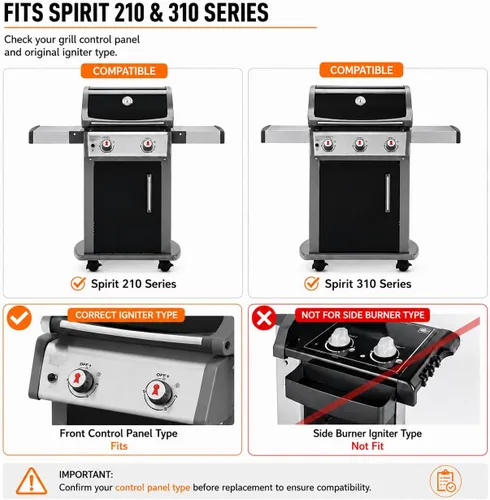 FITS SPIRIT 210 & 310 SERIES

Check your grill control panel and original igniter type.

COMPATIBLE

Spirit 210 Series

COMPATIBLE

Spirit 310 Series

CORRECT IGNITER TYPE

OFF

OFF

Front Control Panel Type
Fits

NOT FOR SIDE BURNER TYPE

Side Burner Igniter Type
Not Fit

IMPORTANT:
Confirm your control panel type before replacement to ensure compatibility.